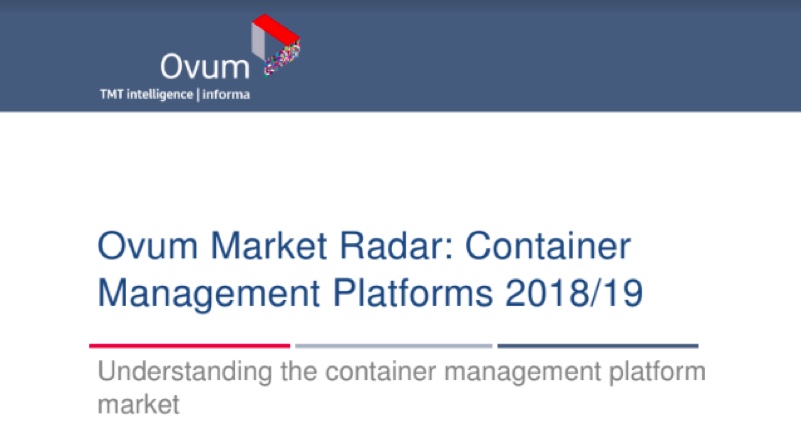 Ovum
TMT intelligence | informa

Ovum Market Radar: Container Management Platforms 2018/19

Understanding the container management platform market